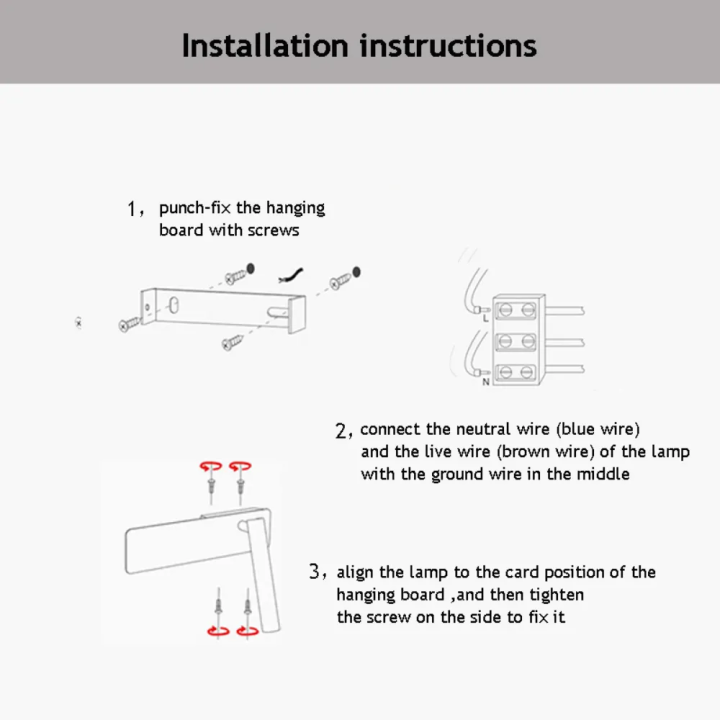 Installation instructions

1, punch-fix the hanging board with screws

L

N

2, connect the neutral wire (blue wire) and the live wire (brown wire) of the lamp with the ground wire in the middle

3, align the lamp to the card position of the hanging board ,and then tighten the screw on the side to fix it